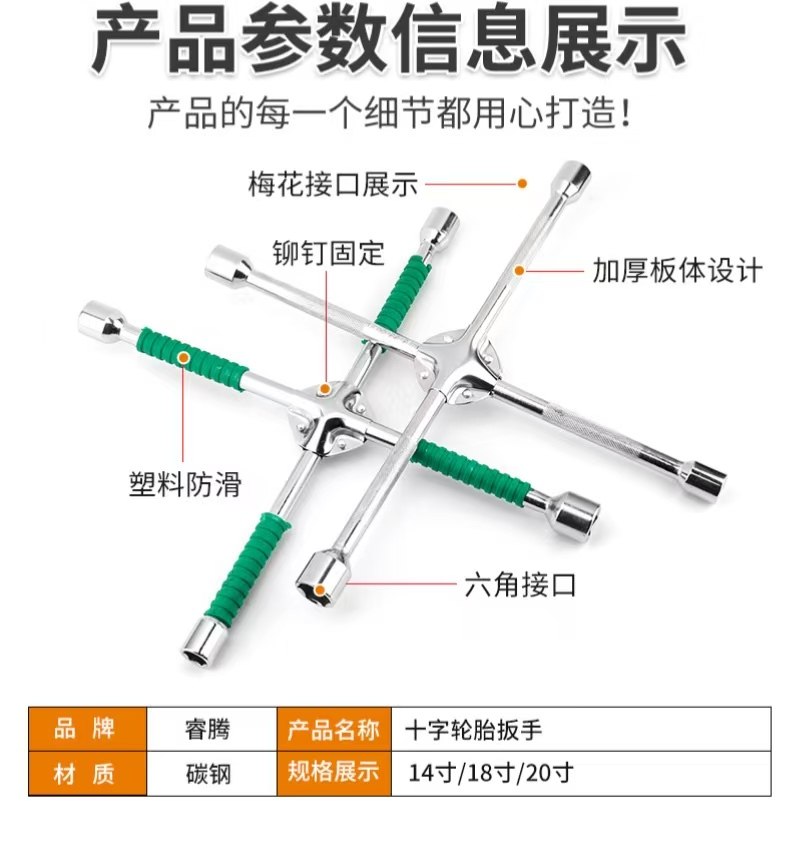 产品参数信息展示

产品的每一个细节都用心打造！

梅花接口展示

铆钉固定

加厚板体设计

塑料防滑

六角接口

| 品 牌 | 睿腾 | 产品名称 | 十字轮胎扳手 |
|---|---|---|---|
| 材 质 | 碳钢 | 规格展示 | 14寸/18寸/20寸 |